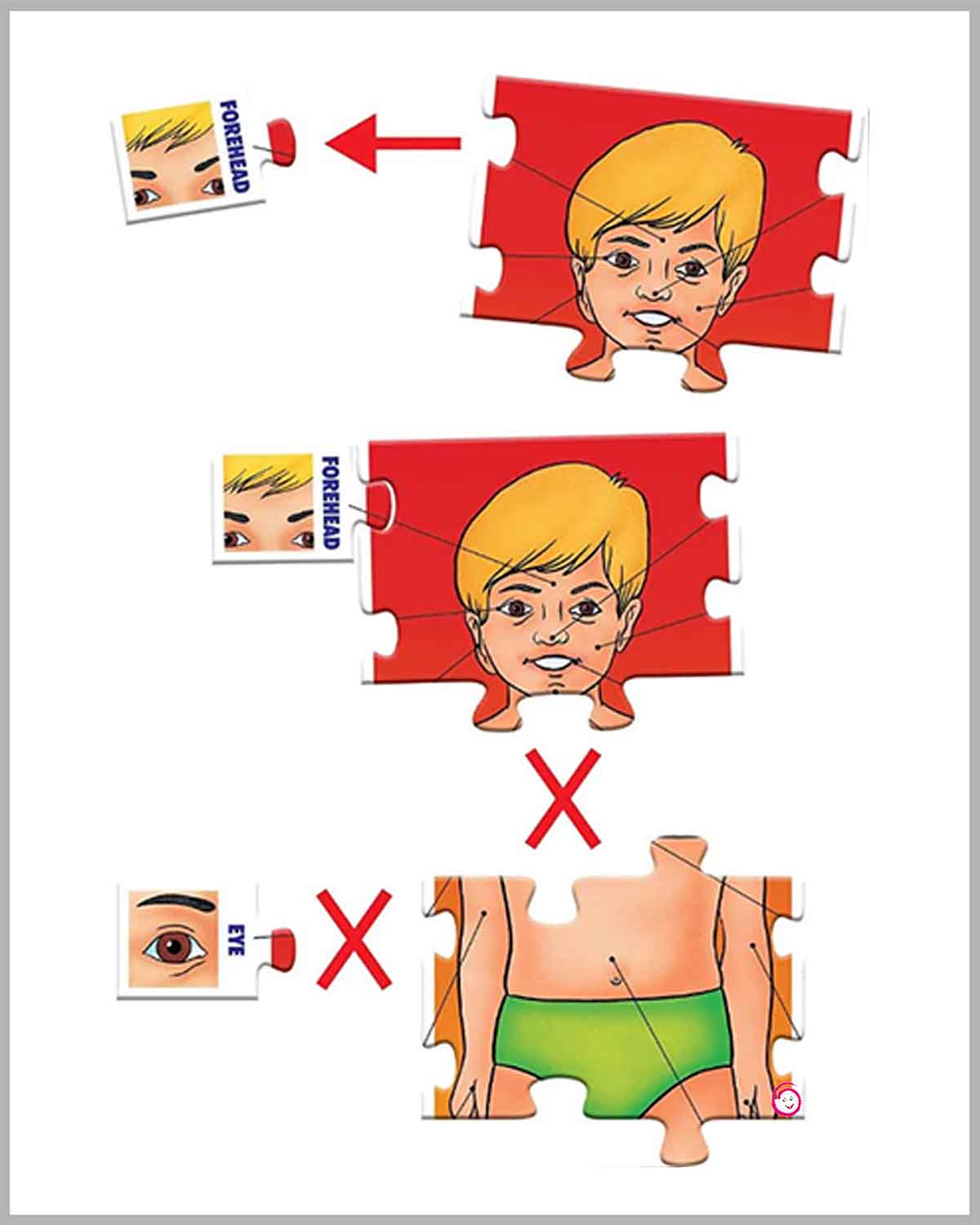 FOREHEAD

FOREHEAD

EYE