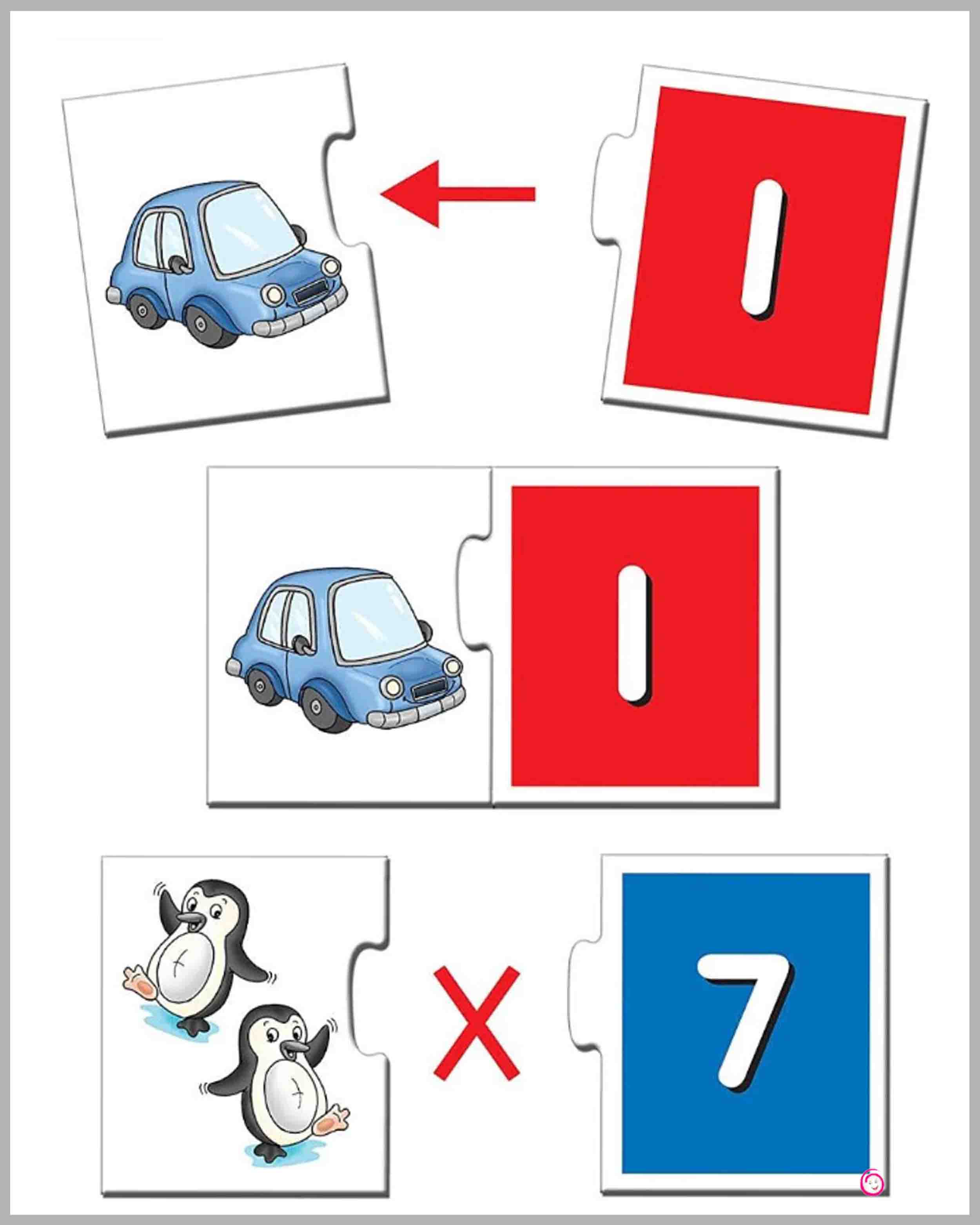 1

1

7